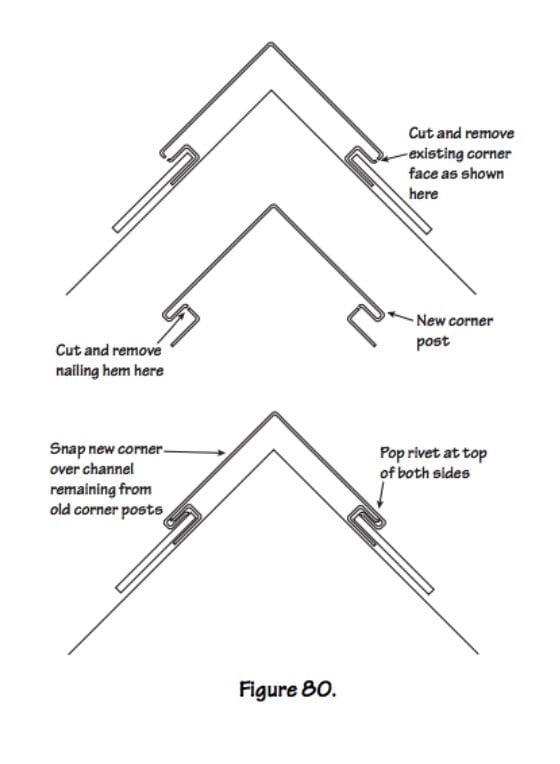 Cut and remove existing corner face as shown here

New corner post

Cut and remove nailing hem here

Snap new corner over channel remaining from old corner posts

Pop rivet at top of both sides

Figure 80.