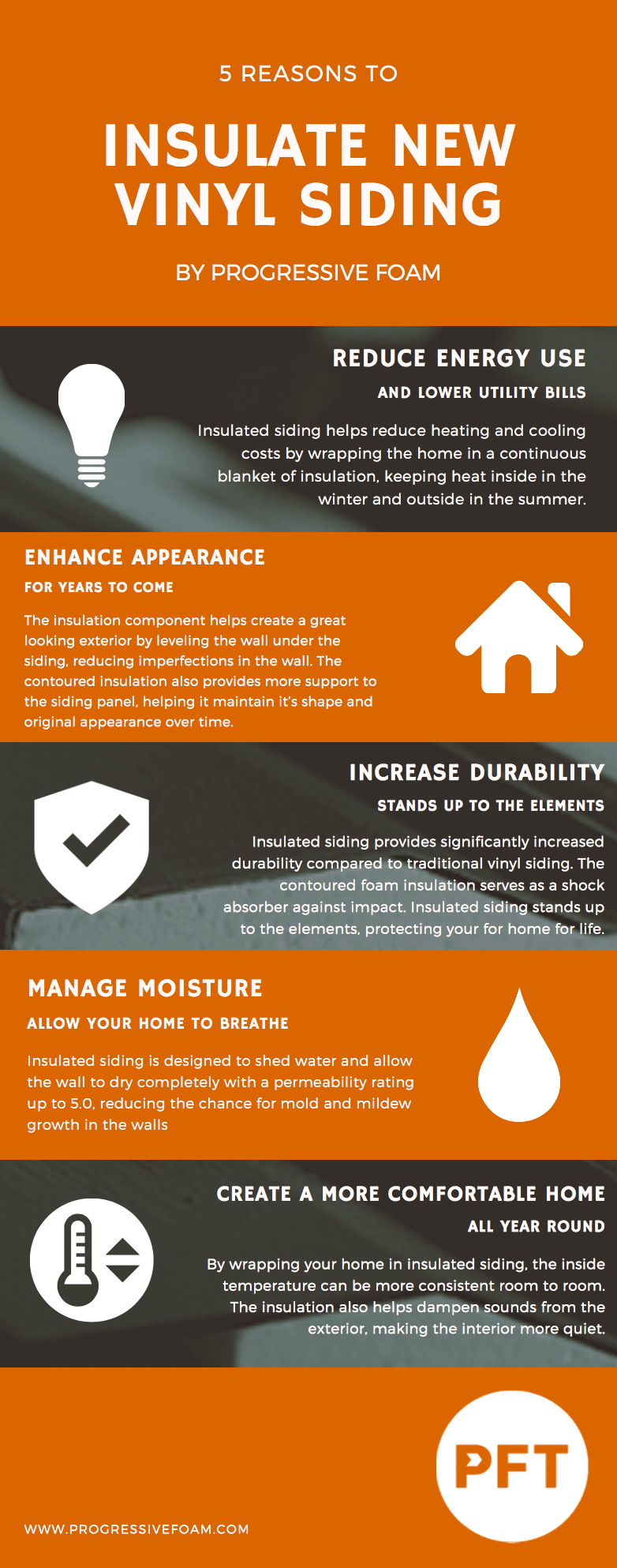 5 REASONS TO

INSULATE NEW VINYL SIDING

BY PROGRESSIVE FOAM

REDUCE ENERGY USE

AND LOWER UTILITY BILLS

Insulated siding helps reduce heating and cooling costs by wrapping the home in a continuous blanket of insulation, keeping heat inside in the winter and outside in the summer.

ENHANCE APPEARANCE

FOR YEARS TO COME

The insulation component helps create a great looking exterior by leveling the wall under the siding, reducing imperfections in the wall. The contoured insulation also provides more support to the siding panel, helping it maintain it's shape and original appearance over time.

INCREASE DURABILITY

STANDS UP TO THE ELEMENTS

Insulated siding provides significantly increased durability compared to traditional vinyl siding. The contoured foam insulation serves as a shock absorber against impact. Insulated siding stands up to the elements, protecting your for home for life.

MANAGE MOISTURE

ALLOW YOUR HOME TO BREATHE

Insulated siding is designed to shed water and allow the wall to dry completely with a permeability rating up to 5.0, reducing the chance for mold and mildew growth in the walls

CREATE A MORE COMFORTABLE HOME

ALL YEAR ROUND

By wrapping your home in insulated siding, the inside temperature can be more consistent room to room. The insulation also helps dampen sounds from the exterior, making the interior more quiet.

PFT

WWW.PROGRESSIVEFOAM.COM