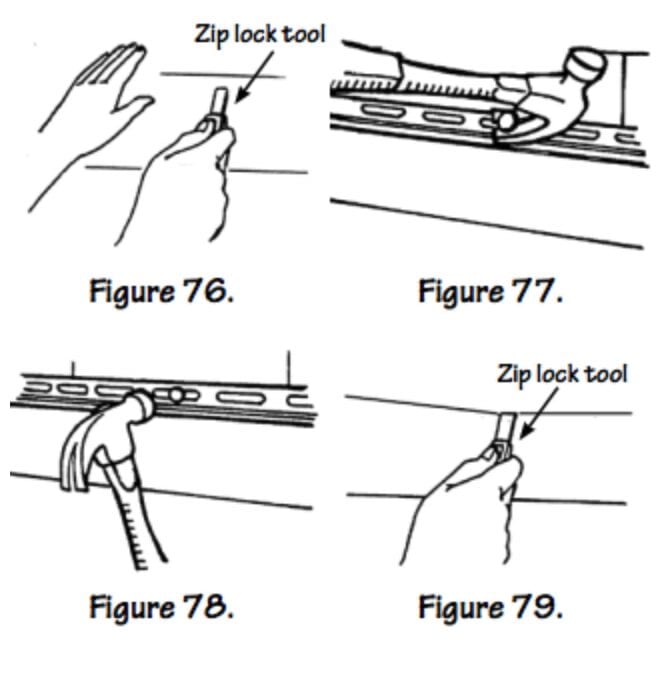 Zip lock tool

Figure 76.

Figure 77.

Figure 78.

Zip lock tool

Figure 79.